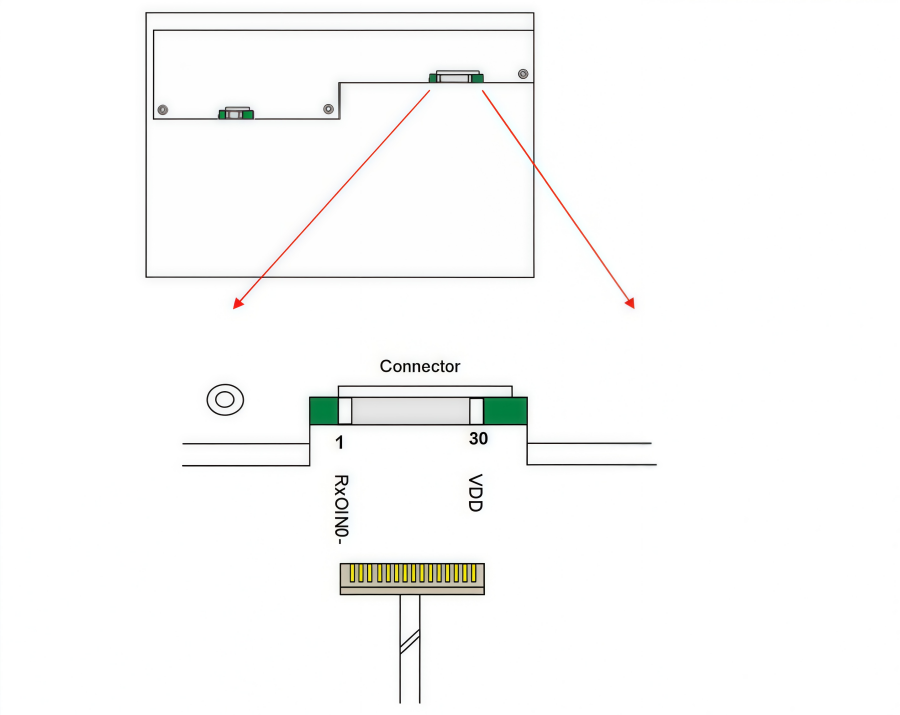 Connector

1

30

RxOIN0-

VDD